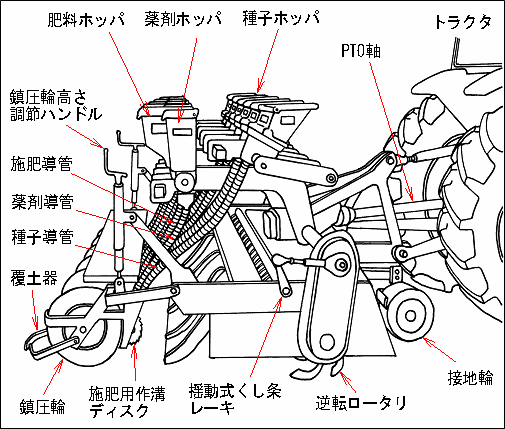 肥料ホッパ
薬剤ホッパ
種子ホッパ
トラクタ
PTO軸
鎮圧輪高さ調節ハンドル
施肥導管
薬剤導管
種子導管
覆土器
鎮圧輪
施肥用作溝ディスク
揺動式くし条レーキ
逆転ロータリ
接地輪