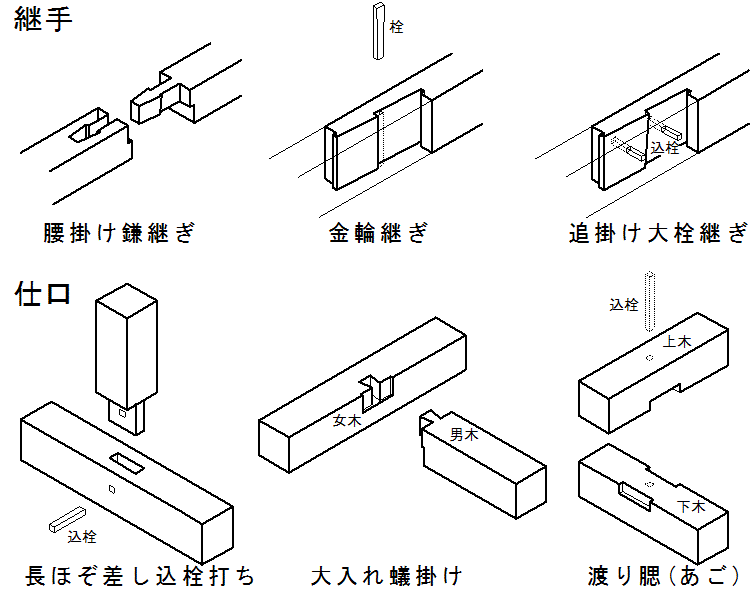 継手

栓

込栓

腰掛け鎌継ぎ

金輪継ぎ

追掛け大栓継ぎ

仕口

込栓

上木

女木

男木

下木

込栓

長ほぞ差し込栓打ち

大入れ蟻掛け

渡り腮（あご）