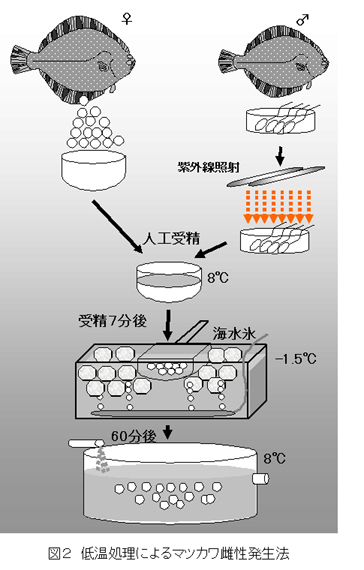 ♀

♂

紫外線照射

人工受精

8℃

受精7分後

海水氷

−1.5℃

60分後

8℃

図2 低温処理によるマツカワ雌性発生法